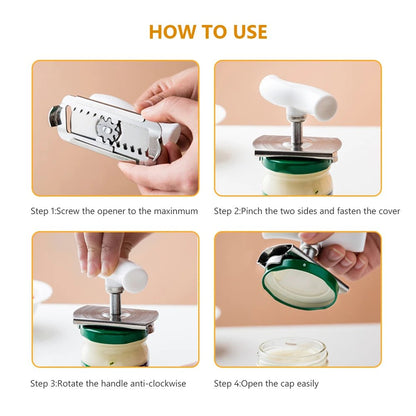 HOW TO USE

Step 1:Screw the opener to the maxinmum

Step 2:Pinch the two sides and fasten the cover

Step 3:Rotate the handle anti-clockwise

Step 4:Open the cap easily